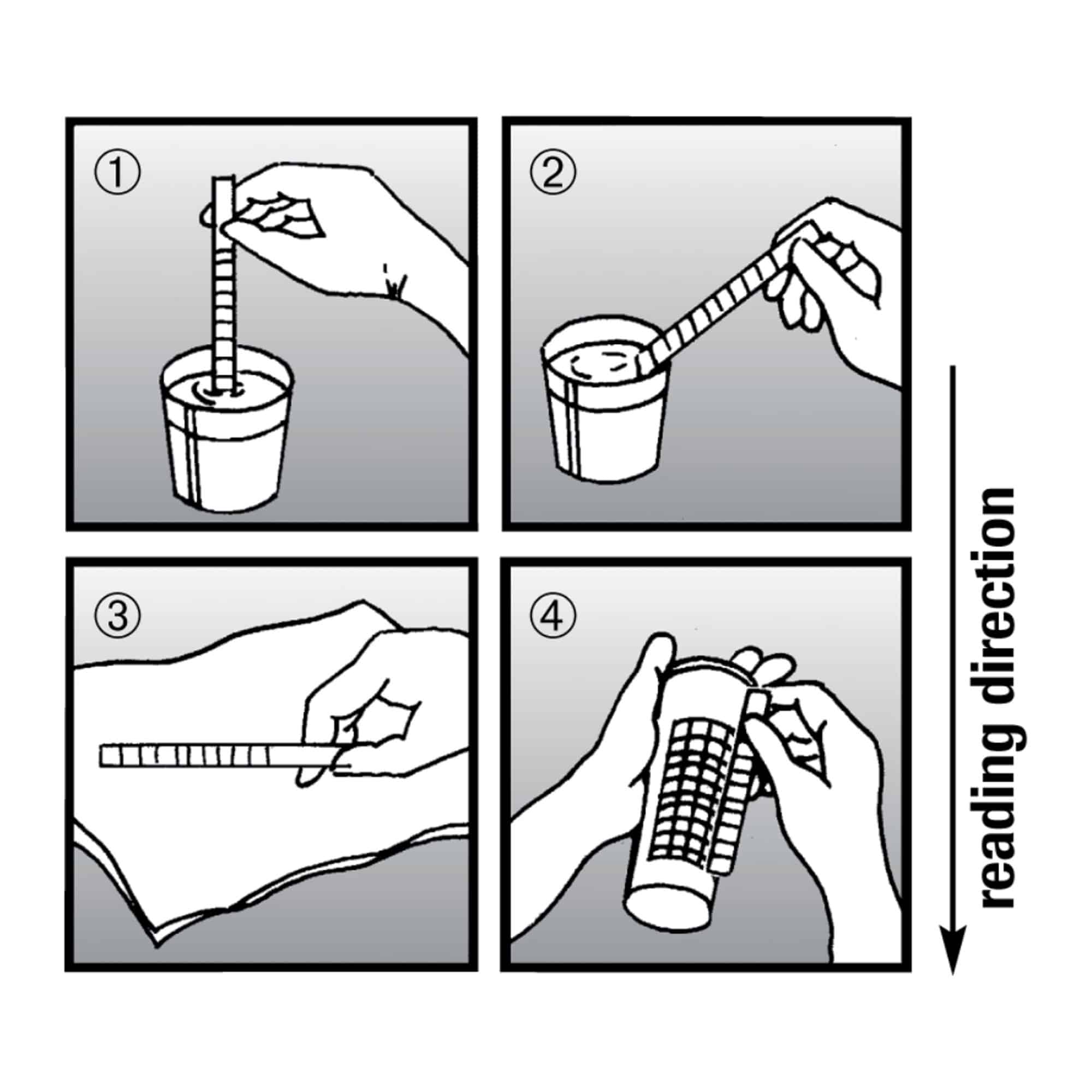 ①

②

③

④

reading direction